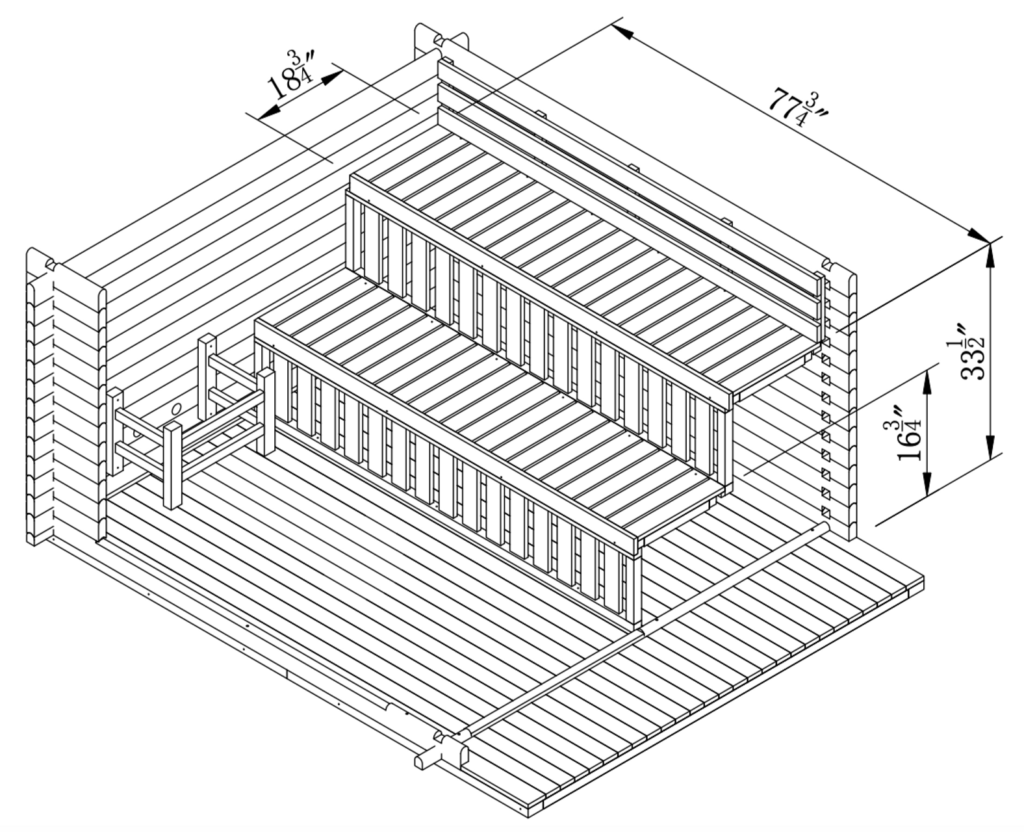 $18\frac{3}{4}''$

$77\frac{3}{4}''$

$33\frac{1}{2}''$

$16\frac{3}{4}''$